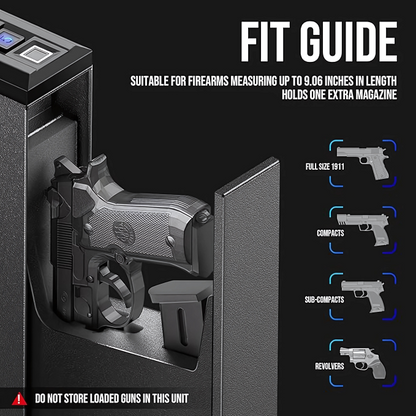 FIT GUIDE

SUITABLE FOR FIREARMS MEASURING UP TO 9.06 INCHES IN LENGTH
HOLDS ONE EXTRA MAGAZINE

FULL SIZE 1911

COMPACTS

SUB-COMPACTS

REVOLVERS

DO NOT STORE LOADED GUNS IN THIS UNIT