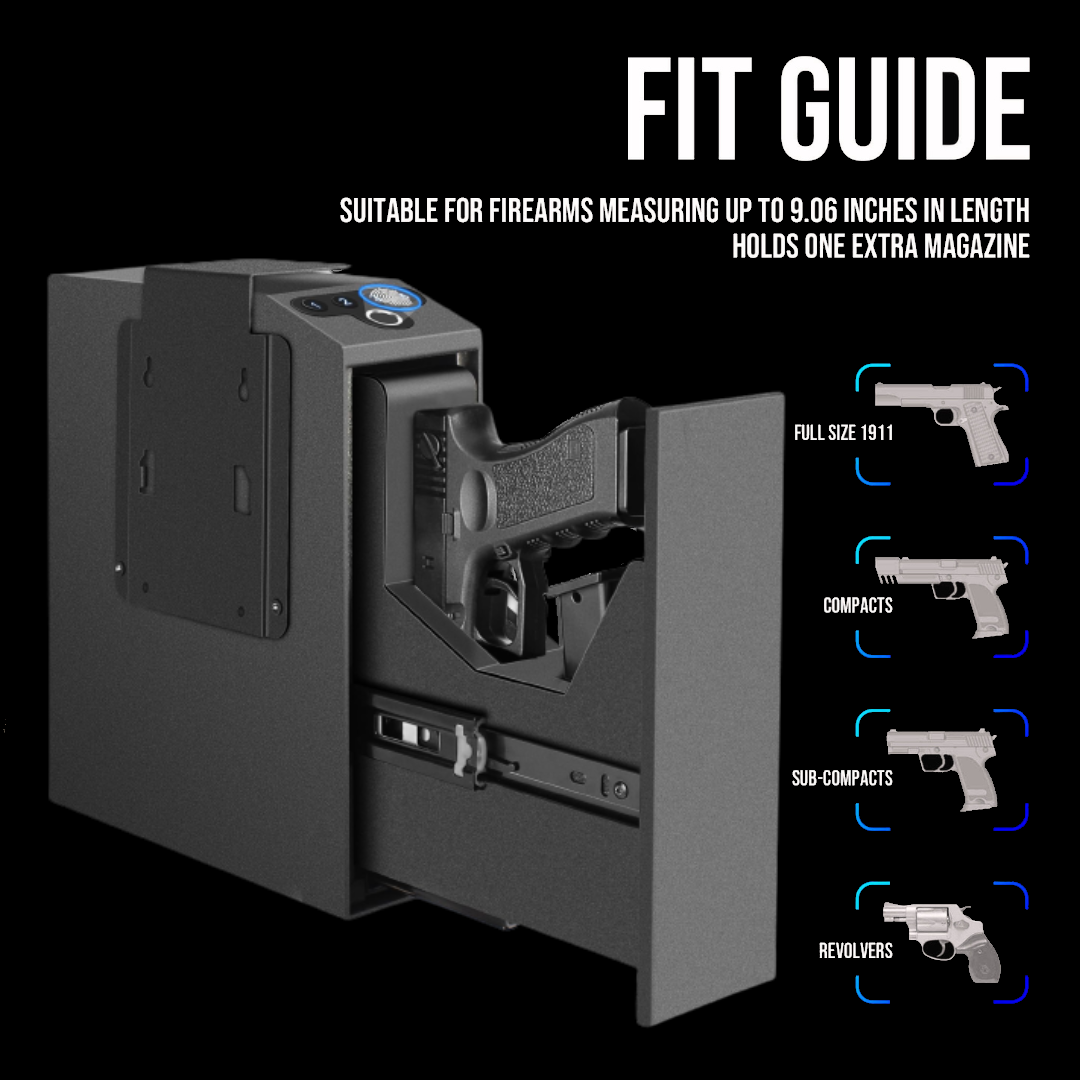 FIT GUIDE

SUITABLE FOR FIREARMS MEASURING UP TO 9.06 INCHES IN LENGTH
HOLDS ONE EXTRA MAGAZINE

1 2

FULL SIZE 1911

COMPACTS

SUB-COMPACTS

REVOLVERS